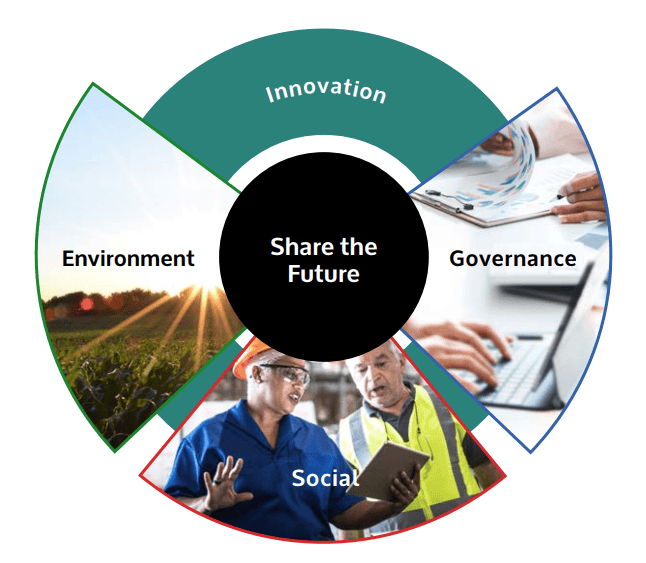 Innovation

Environment

Share the Future

Governance

Social